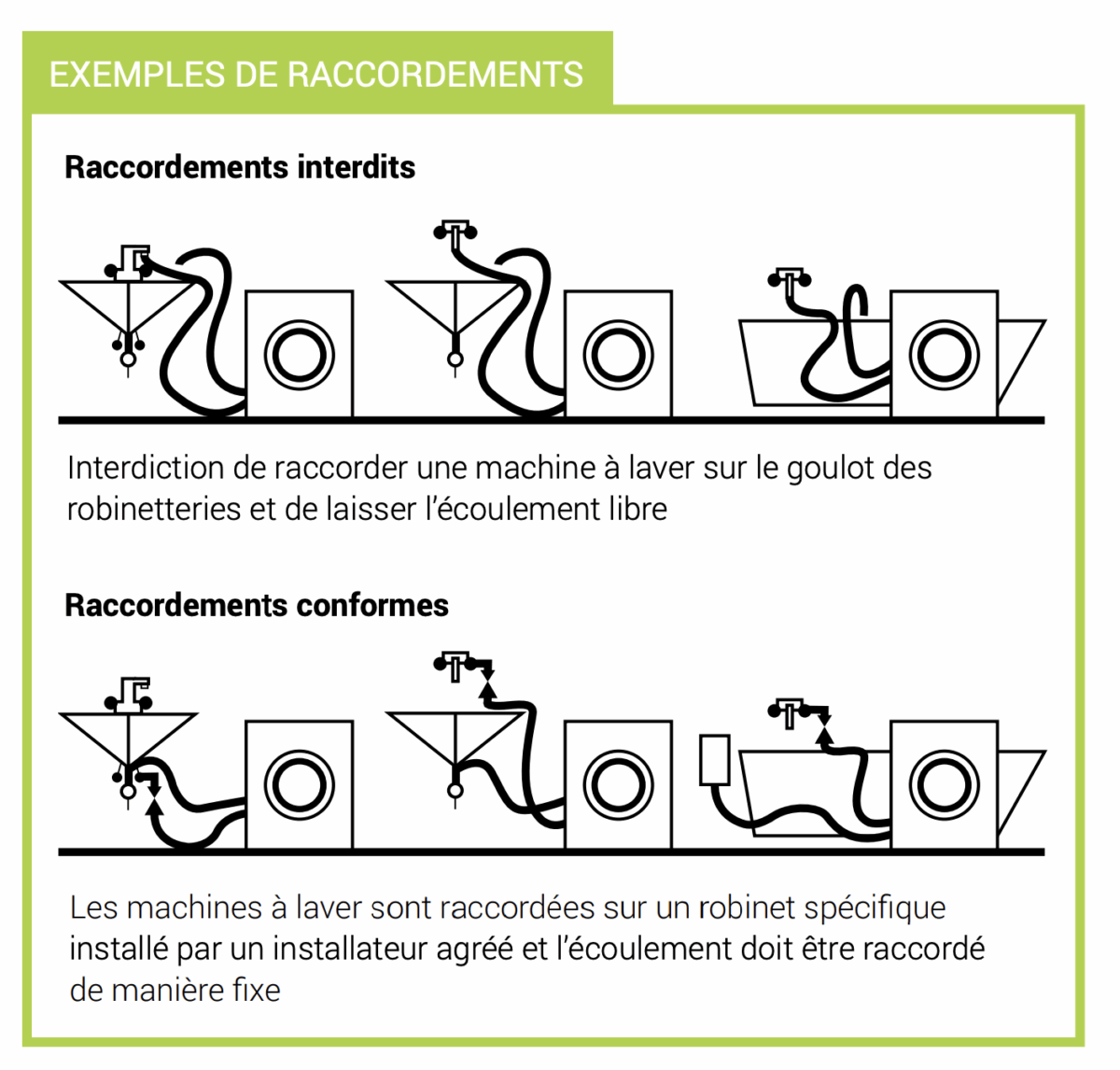 EXEMPLES DE RACCORDEMENTS

Raccordements interdits

Interdiction de raccorder une machine à laver sur le goulot des robinetteries et de laisser l'écoulement libre

Raccordements conformes

Les machines à laver sont raccordées sur un robinet spécifique installé par un installateur agréé et l'écoulement doit être raccordé de manière fixe